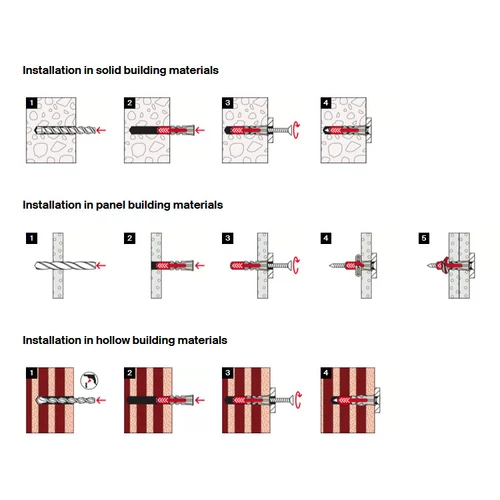 Installation in solid building materials

1 2 3 4

Installation in panel building materials

1 2 3 4 5

Installation in hollow building materials

1 2 3 4